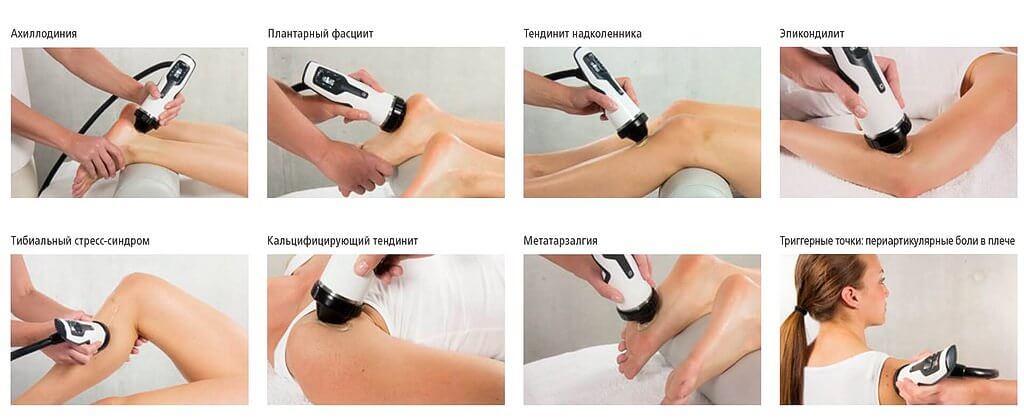 Ахиллодиния

Плантарный фасциит

Тендинит надколенника

Эпикондилит

Тибиальный стресс-синдром

Кальцифицирующий тендинит

Метатарзалгия

Триггерные точки: периартикулярные боли в плече