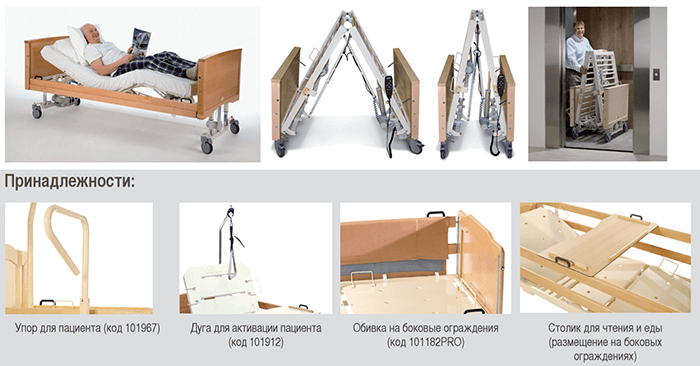 Принадлежности:

Упор для пациента (код 101967)

Дуга для активации пациента (код 101912)

Обивка на боковые ограждения (код 101182PRO)

Столик для чтения и еды (размещение на боковых ограждениях)